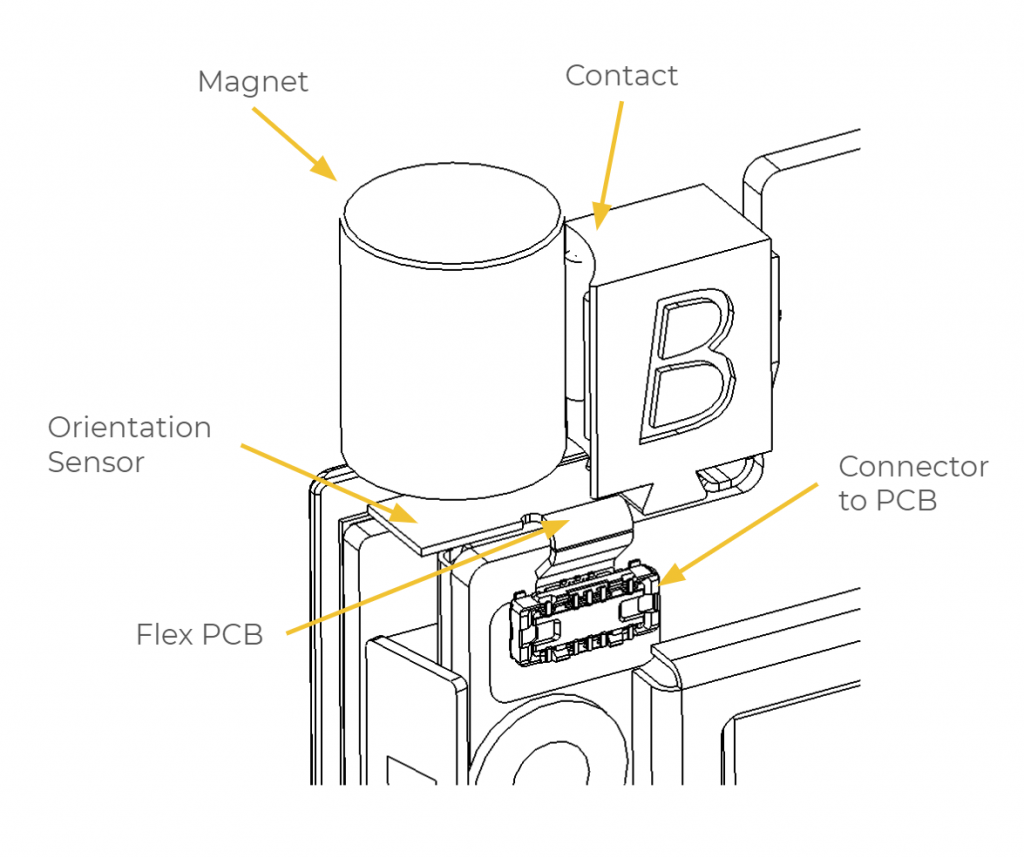 Magnet

Contact

B

Orientation Sensor

Connector to PCB

Flex PCB